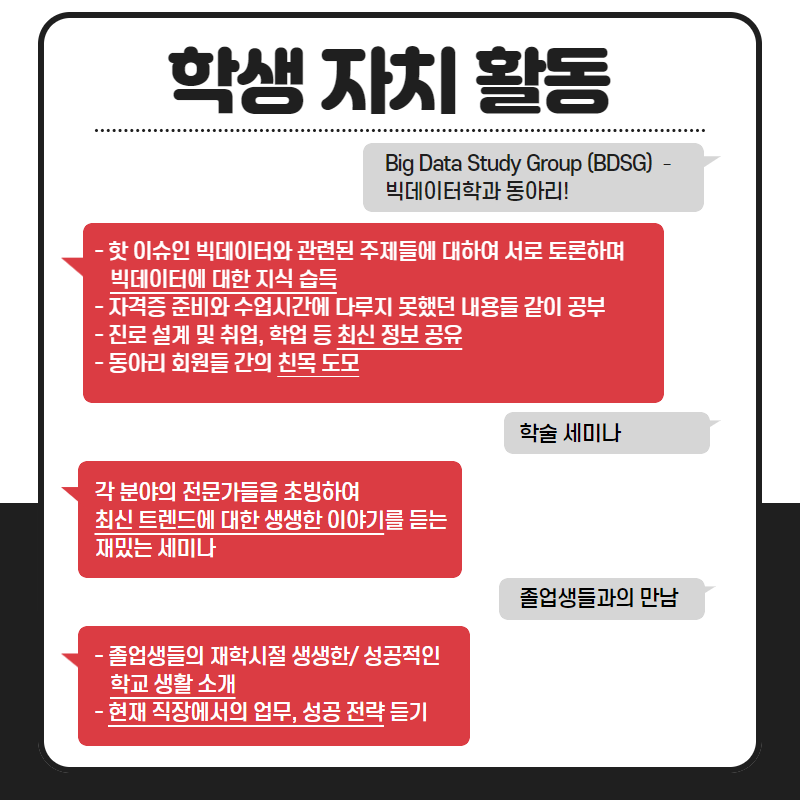 학생 자치 활동

Big Data Study Group (BDSG) -
빅데이터학과 동아리!

- 핫 이슈인 빅데이터와 관련된 주제들에 대하여 서로 토론하며 빅데이터에 대한 지식 습득
- 자격증 준비와 수업시간에 다루지 못했던 내용들 같이 공부
- 진로 설계 및 취업, 학업 등 최신 정보 공유
- 동아리 회원들 간의 친목 도모

학술 세미나

각 분야의 전문가들을 초빙하여
최신 트렌드에 대한 생생한 이야기를 듣는
재밌는 세미나

졸업생들과의 만남

- 졸업생들의 재학시절 생생한/ 성공적인 학교 생활 소개
- 현재 직장에서의 업무, 성공 전략 듣기